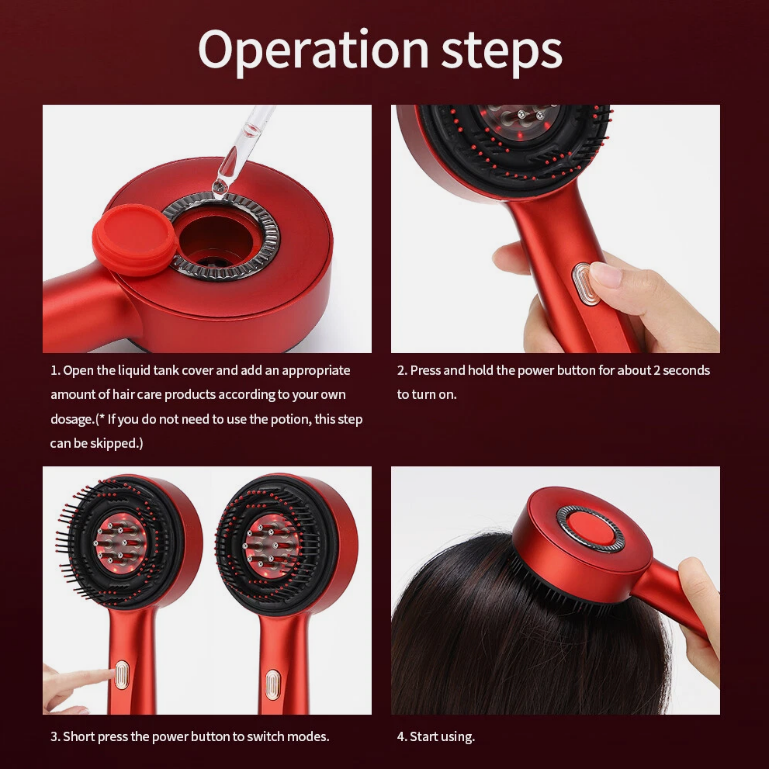 Operation steps

1. Open the liquid tank cover and add an appropriate amount of hair care products according to your own dosage.(* If you do not need to use the potion, this step can be skipped.)

2. Press and hold the power button for about 2 seconds to turn on.

3. Short press the power button to switch modes.

4. Start using.